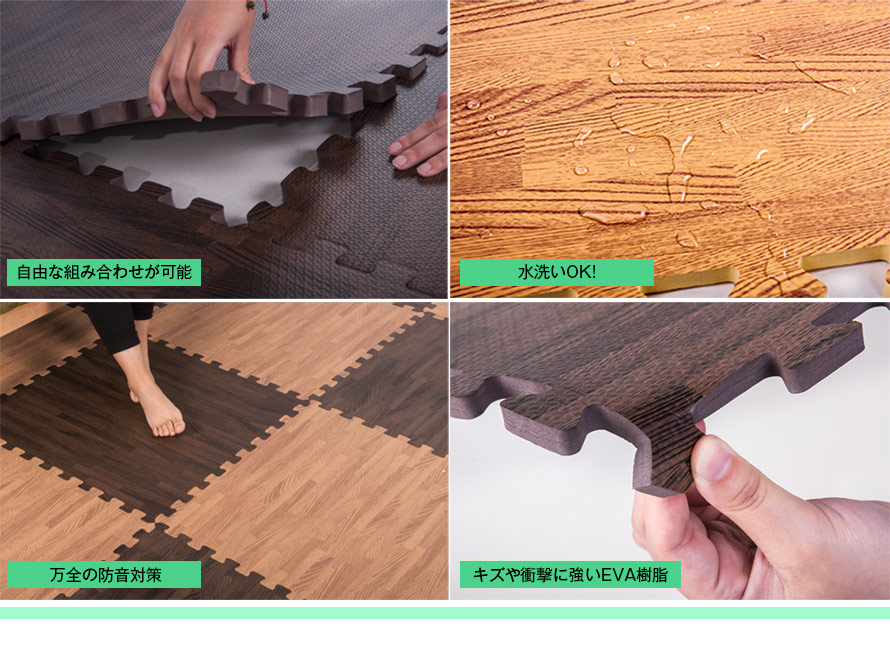 自由な組み合わせが可能

水洗いOK!

万全の防音対策

キズや衝撃に強いEVA樹脂